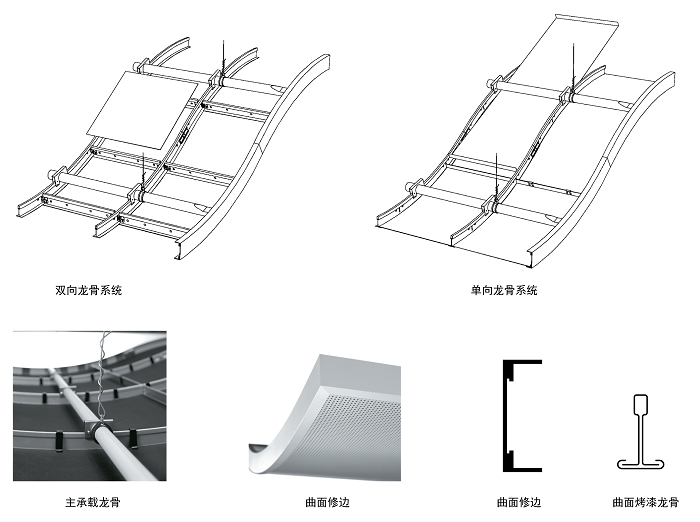 双向龙骨系统

单向龙骨系统

主承载龙骨

曲面修边

曲面修边

曲面烤漆龙骨